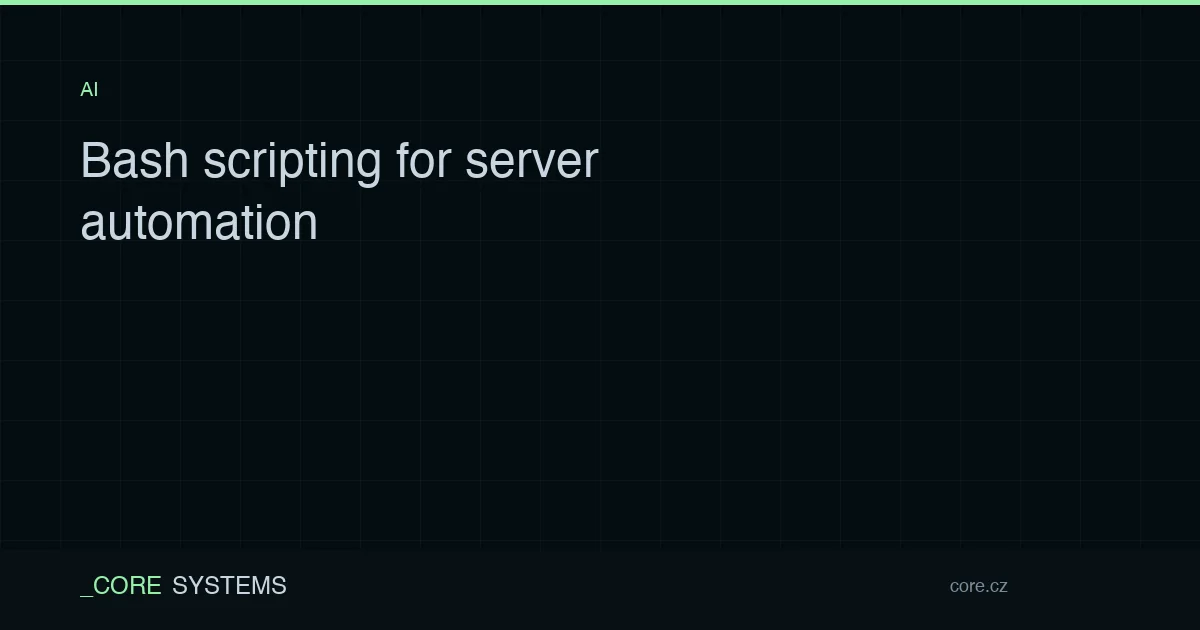 AI

Bash scripting for server automation

_CORE SYSTEMS

core.cz